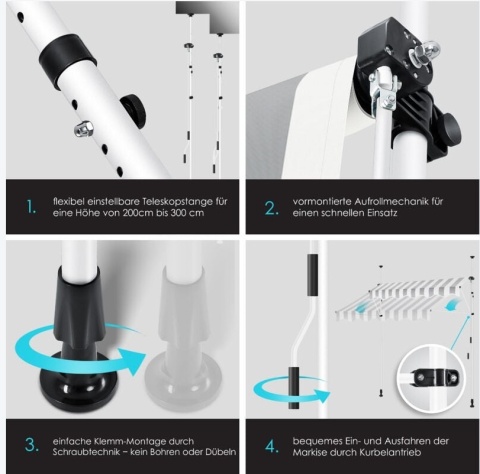 1. flexibel einstellbare Teleskopstange für eine Höhe von 200cm bis 300 cm

2. vormontierte Aufrollmechanik für einen schnellen Einsatz

3. einfache Klemm-Montage durch Schraubtechnik – kein Bohren oder Dübeln

4. bequemes Ein- und Ausfahren der Markise durch Kurbelantrieb