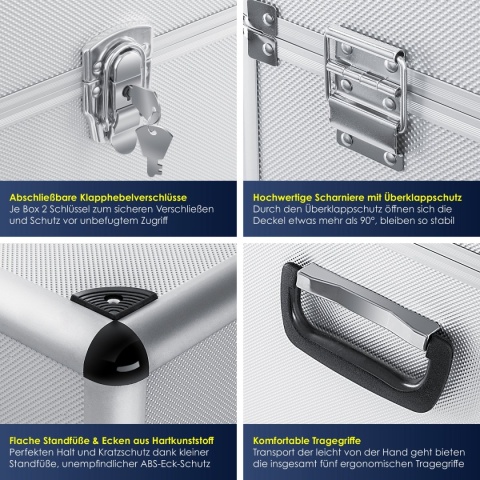 Abschließbare Klapphebelverschlüsse
Je Box 2 Schlüssel zum sicheren Verschließen und Schutz vor unbefugtem Zugriff

Hochwertige Scharniere mit Überklappschutz
Durch den Überklappschutz öffnen sich die Deckel etwas mehr als 90°, bleiben so stabil

Flache Standfüße & Ecken aus Hartkunststoff
Perfekten Halt und Kratzschutz dank kleiner Standfüße, unempfindlicher ABS-Eck-Schutz

Komfortable Tragegriffe
Transport der leicht von der Hand geht bieten die insgesamt fünf ergonomischen Tragegriffe