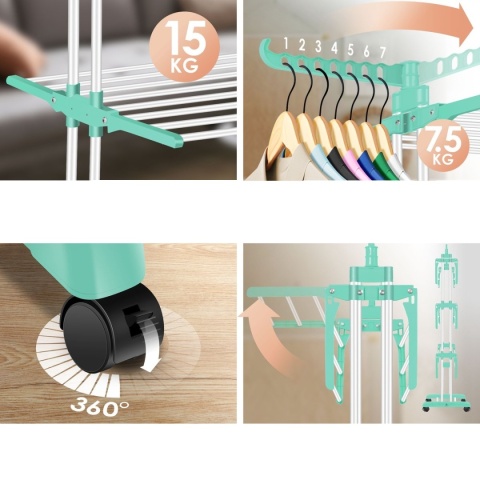 15
KG

1 2 3 4 5 6 7

7.5
KG

360°